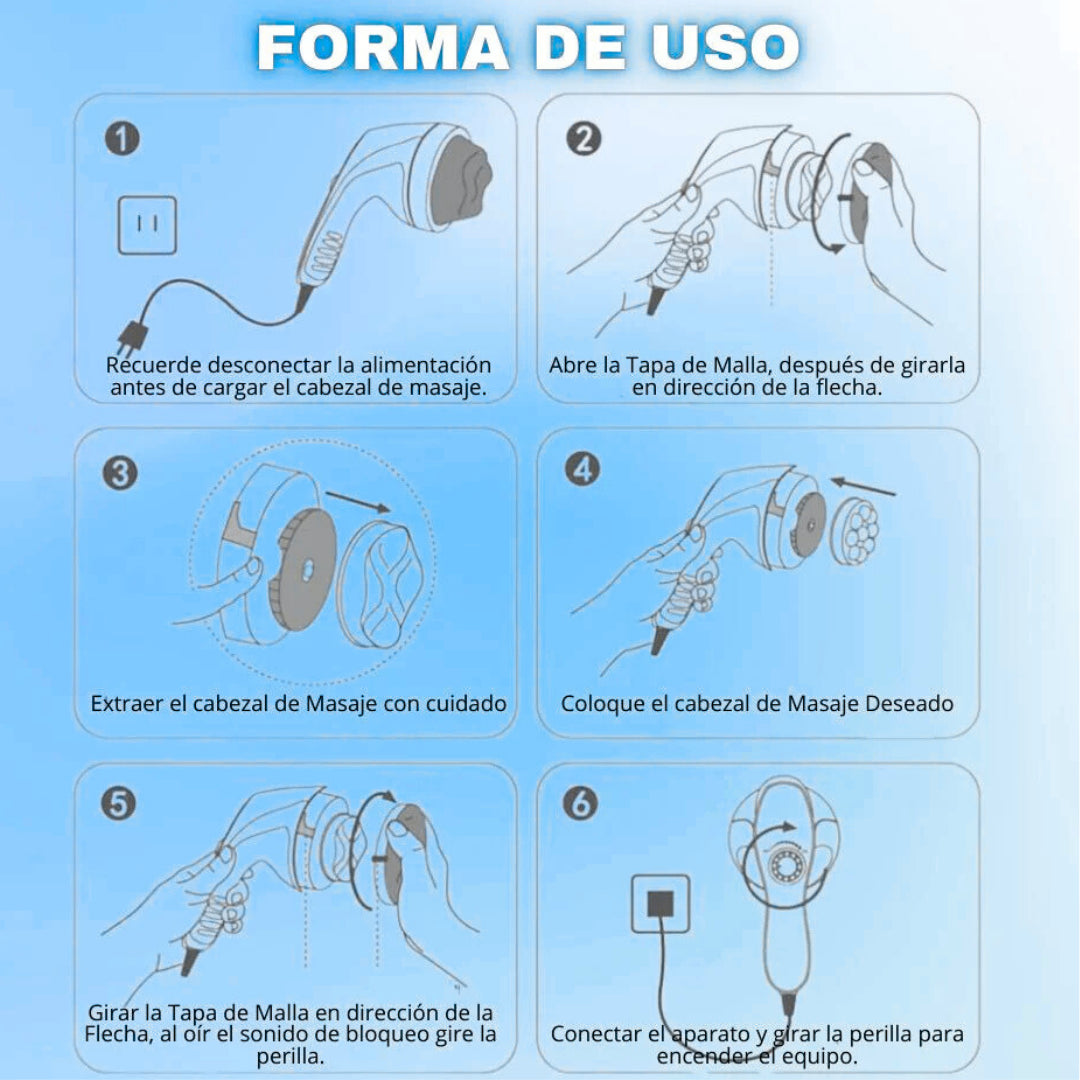 FORMA DE USO

1
Recuerde desconectar la alimentación antes de cargar el cabezal de masaje.

2
Abre la Tapa de Malla, después de girarla en dirección de la flecha.

3
Extraer el cabezal de Masaje con cuidado

4
Coloque el cabezal de Masaje Deseado

5
Girar la Tapa de Malla en dirección de la Flecha, al oír el sonido de bloqueo gire la perilla.

6
Conectar el aparato y girar la perilla para encender el equipo.